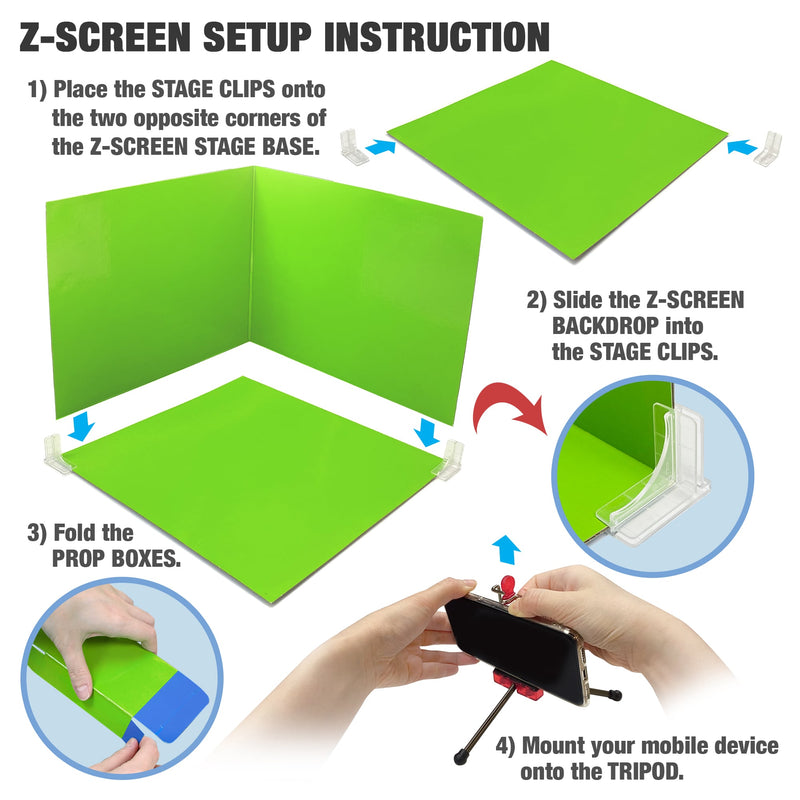 Z-SCREEN SETUP INSTRUCTION

1) Place the STAGE CLIPS onto the two opposite corners of the Z-SCREEN STAGE BASE.

2) Slide the Z-SCREEN BACKDROP into the STAGE CLIPS.

3) Fold the PROP BOXES.

4) Mount your mobile device onto the TRIPOD.